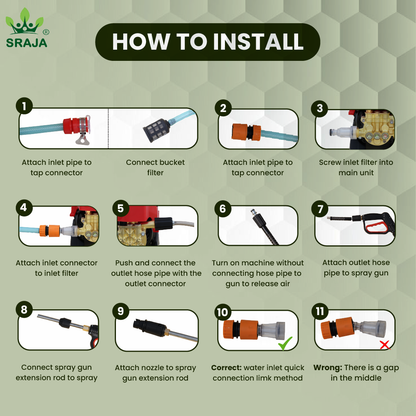 SRAJA ®

HOW TO INSTALL

1

Attach inlet pipe to tap connector

Connect bucket filter

2

Attach inlet pipe to tap connector

3

Screw inlet filter into main unit

4

Attach inlet connector to inlet filter

5

Push and connect the outlet hose pipe with the outlet connector

6

Turn on machine without connecting hose pipe to gun to release air

7

Attach outlet hose pipe to spray gun

8

Connect spray gun extension rod to spray

9

Attach nozzle to spray gun extension rod

10

Correct: water inlet quick connection limk method

11

Wrong: There is a gap in the middle