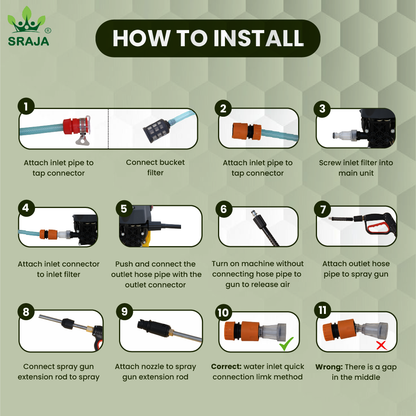 SRAJA ®

HOW TO INSTALL

1

Attach inlet pipe to tap connector

Connect bucket filter

2

Attach inlet pipe to tap connector

3

Screw inlet filter into main unit

4

Attach inlet connector to inlet filter

5

Push and connect the outlet hose pipe with the outlet connector

6

Turn on machine without connecting hose pipe to gun to release air

7

Attach outlet hose pipe to spray gun

8

Connect spray gun extension rod to spray

9

Attach nozzle to spray gun extension rod

10

Correct: water inlet quick connection limk method

11

Wrong: There is a gap in the middle